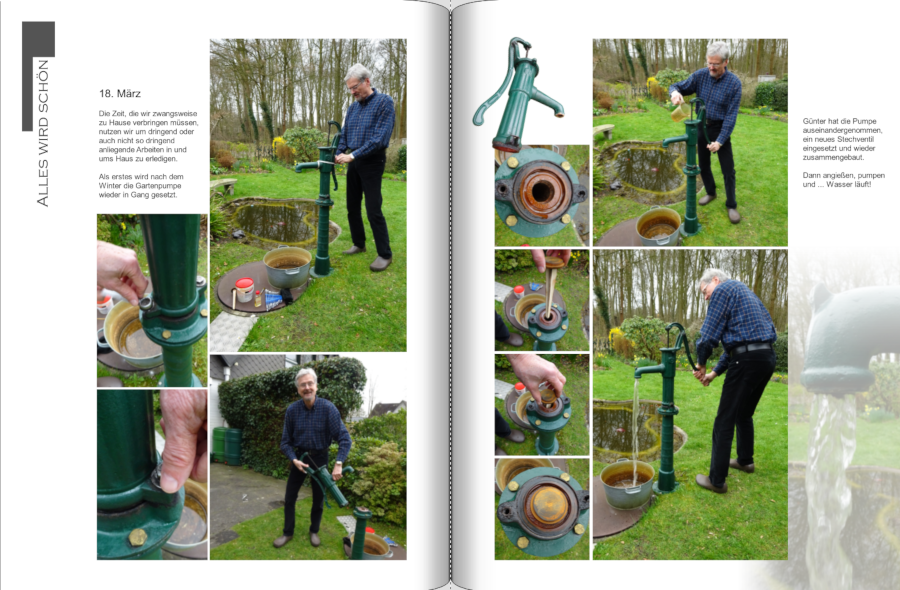 ALLES WIRD SCHÖN

18. März

Die Zeit, die wir zwangsweise zu Hause verbringen müssen, nutzen wir um dringend oder auch nicht so dringend anliegende Arbeiten in und ums Haus zu erledigen.

Als erstes wird nach dem Winter die Gartenpumpe wieder in Gang gesetzt.

Günter hat die Pumpe auseinandergenommen, ein neues Stechventil eingesetzt und wieder zusammengebaut.

Dann angießen, pumpen und ... Wasser läuft!