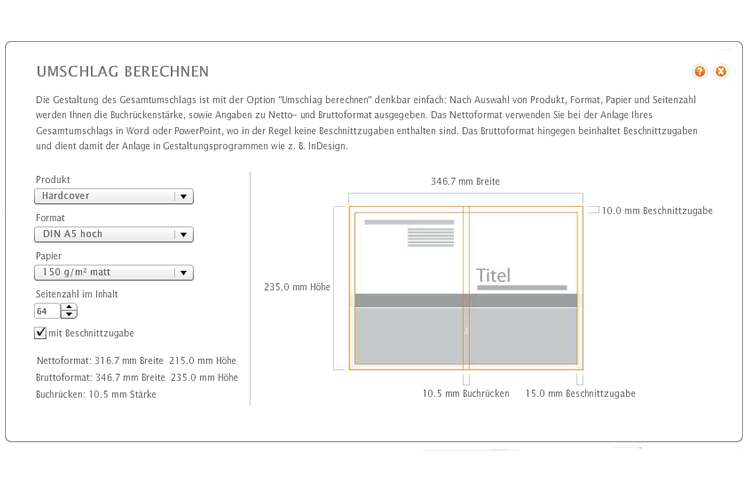 UMSCHLAG BERECHNEN

Die Gestaltung des Gesamtumschlags ist mit der Option "Umschlag berechnen" denkbar einfach: Nach Auswahl von Produkt, Format, Papier und Seitenzahl werden Ihnen die Buchrückenstärke, sowie Angaben zu Netto- und Bruttoformat ausgegeben. Das Nettoformat verwenden Sie bei der Anlage Ihres Gesamtumschlags in Word oder PowerPoint, wo in der Regel keine Beschnittzugaben enthalten sind. Das Bruttoformat hingegen beinhaltet Beschnittzugaben und dient damit der Anlage in Gestaltungsprogrammen wie z. B. InDesign.

Produkt
Hardcover
Format
DIN A5 hoch
Papier
150 g/m² matt
Seitenzahl im Inhalt
64
mit Beschnittzugabe

Nettoformat: 316.7 mm Breite 215.0 mm Höhe
Bruttoformat: 346.7 mm Breite 235.0 mm Höhe
Buchrücken: 10.5 mm Stärke

346.7 mm Breite
10.0 mm Beschnittzugabe
235.0 mm Höhe
Titel
10.5 mm Buchrücken
15.0 mm Beschnittzugabe