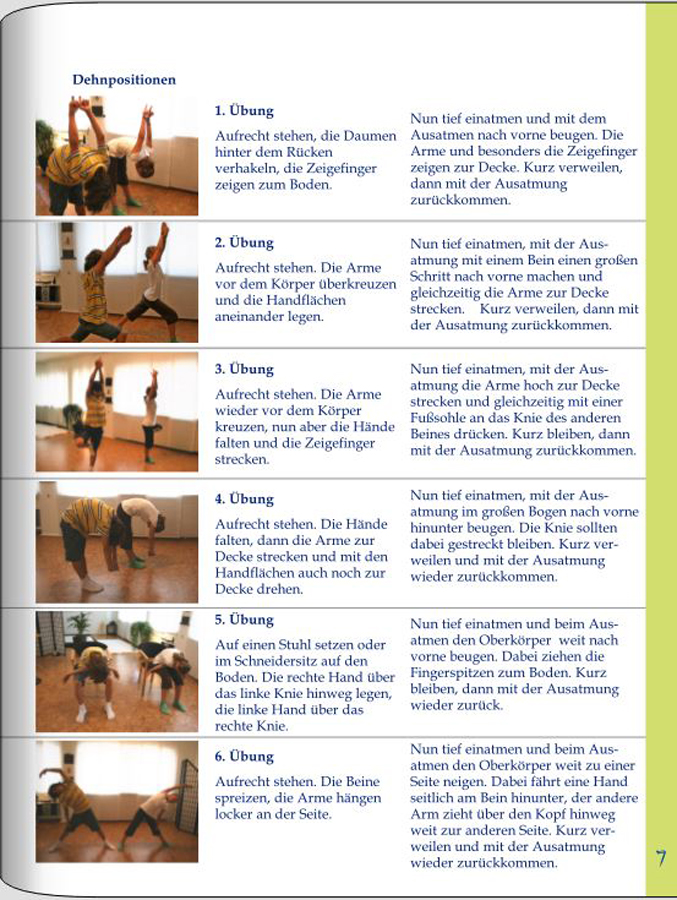 Dehnpositionen

1. Übung

Aufrecht stehen, die Daumen hinter dem Rücken verhakeln, die Zeigefinger zeigen zum Boden.

Nun tief einatmen und mit dem Ausatmen nach vorne beugen. Die Arme und besonders die Zeigefinger zeigen zur Decke. Kurz verweilen, dann mit der Ausatmung zurückkommen.

2. Übung

Aufrecht stehen. Die Arme vor dem Körper überkreuzen und die Handflächen aneinander legen.

Nun tief einatmen, mit der Ausatmung mit einem Bein einen großen Schritt nach vorne machen und gleichzeitig die Arme zur Decke strecken. Kurz verweilen, dann mit der Ausatmung zurückkommen.

3. Übung

Aufrecht stehen. Die Arme wieder vor dem Körper kreuzen, nun aber die Hände falten und die Zeigefinger strecken.

Nun tief einatmen, mit der Ausatmung die Arme hoch zur Decke strecken und gleichzeitig mit einer Fußsohle an das Knie des anderen Beines drücken. Kurz bleiben, dann mit der Ausatmung zurückkommen.

4. Übung

Aufrecht stehen. Die Hände falten, dann die Arme zur Decke strecken und mit den Handflächen auch noch zur Decke drehen.

Nun tief einatmen, mit der Ausatmung im großen Bogen nach vorne hinunter beugen. Die Knie sollten dabei gestreckt bleiben. Kurz verweilen und mit der Ausatmung wieder zurückkommen.

5. Übung

Auf einen Stuhl setzen oder im Schneidersitz auf den Boden. Die rechte Hand über das linke Knie hinweg legen, die linke Hand über das rechte Knie.

Nun tief einatmen und beim Ausatmen den Oberkörper weit nach vorne beugen. Dabei ziehen die Fingerspitzen zum Boden. Kurz bleiben, dann mit der Ausatmung wieder zurück.

6. Übung

Aufrecht stehen. Die Beine spreizen, die Arme hängen locker an der Seite.

Nun tief einatmen und beim Ausatmen den Oberkörper weit zu einer Seite neigen. Dabei fährt eine Hand seitlich am Bein hinunter, der andere Arm zieht über den Kopf hinweg weit zur anderen Seite. Kurz verweilen und mit der Ausatmung wieder zurückkommen.

7