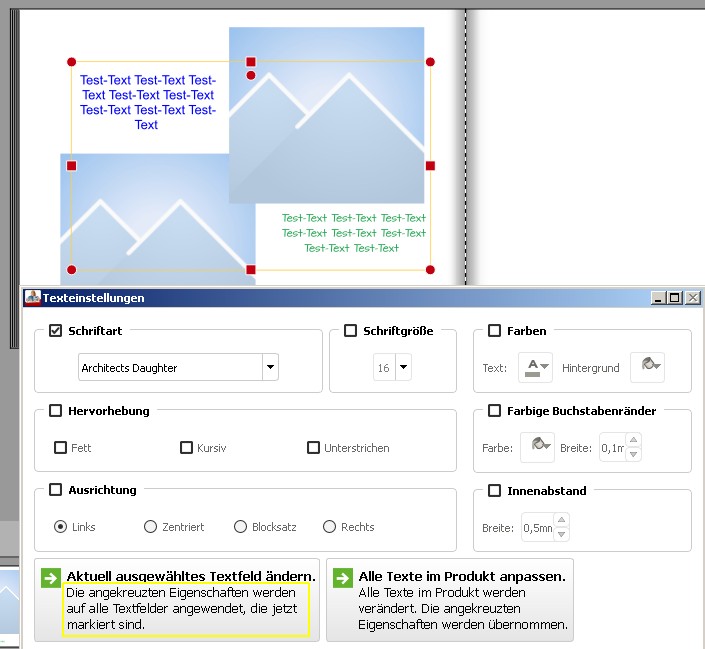 Test-Text Test-Text Test-Text Test-Text Test-Text Test-Text Test-Text Test-Text

Test-Text Test-Text Test-Text Test-Text Test-Text Test-Text Test-Text Test-Text

Texteinstellungen

Schriftart

Architects Daughter

Schriftgröße

16

Farben

Text: Hintergrund

Hervorhebung

Fett Kursiv Unterstrichen

Farbige Buchstabenränder

Farbe: Breite: 0,1m

Ausrichtung

Links Zentriert Blocksatz Rechts

Innenabstand

Breite: 0,5mn

Aktuell ausgewähltes Textfeld ändern.
Die angekreuzten Eigenschaften werden auf alle Textfelder angewendet, die jetzt markiert sind.

Alle Texte im Produkt anpassen.
Alle Texte im Produkt werden verändert. Die angekreuzten Eigenschaften werden übernommen.