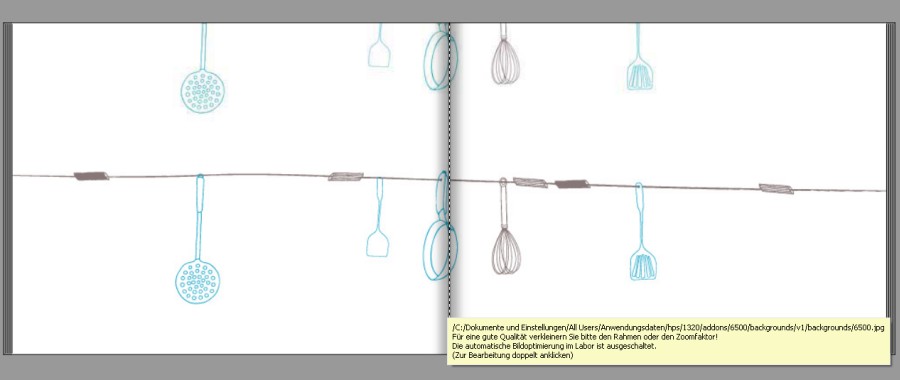 /C:/Dokumente und Einstellungen/All Users/Anwendungsdaten/hps/1320/addons/6500/backgrounds/v1/backgrounds/6500.jpg
Für eine gute Qualität verkleinern Sie bitte den Rahmen oder den Zoomfaktor!
Die automatische Bildoptimierung im Labor ist ausgeschaltet.
(Zur Bearbeitung doppelt anklicken)