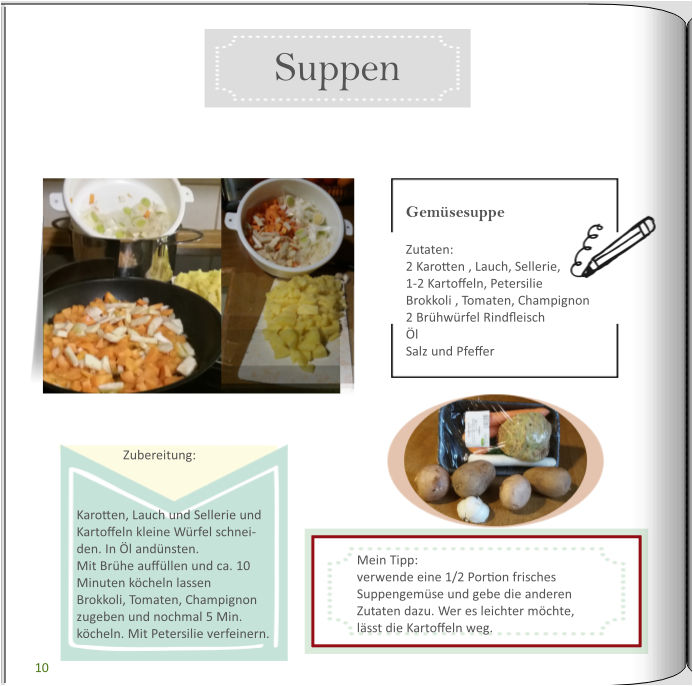 Suppen

Gemüsesuppe

Zutaten:
2 Karotten , Lauch, Sellerie,
1-2 Kartoffeln, Petersilie
Brokkoli , Tomaten, Champignon
2 Brühwürfel Rindfleisch
Öl
Salz und Pfeffer

Zubereitung:

Karotten, Lauch und Sellerie und Kartoffeln kleine Würfel schneiden. In Öl andünsten.
Mit Brühe auffüllen und ca. 10 Minuten köcheln lassen
Brokkoli, Tomaten, Champignon zugeben und nochmal 5 Min. köcheln. Mit Petersilie verfeinern.

Mein Tipp:
verwende eine 1/2 Portion frisches Suppengemüse und gebe die anderen Zutaten dazu. Wer es leichter möchte, lässt die Kartoffeln weg.

10