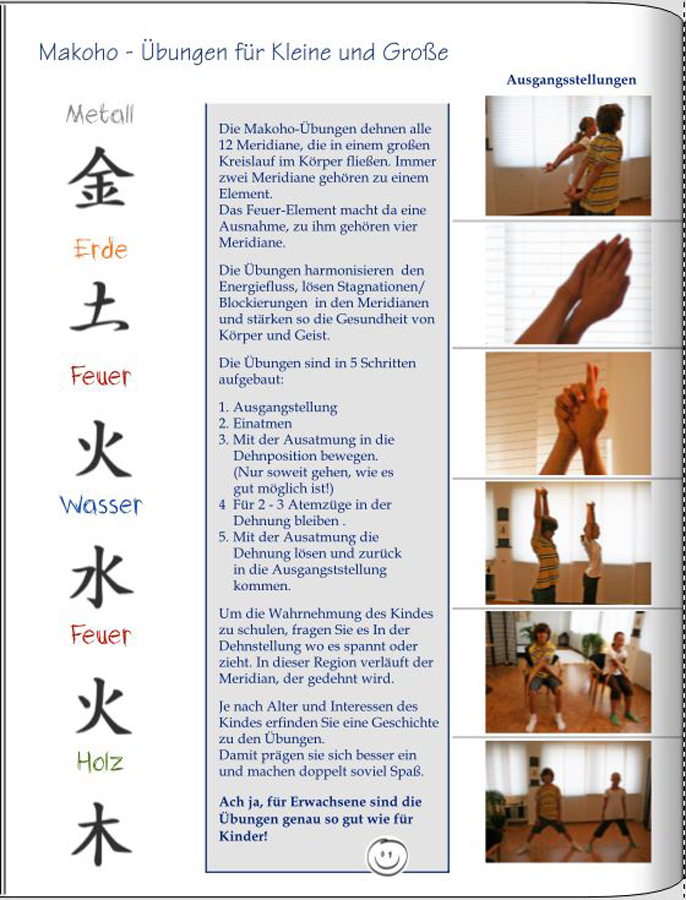 Makoho - Übungen für Kleine und Große

Metall
金
Erde
土
Feuer
火
Wasser
水
Feuer
火
Holz
木

Die Makoho-Übungen dehnen alle 12 Meridiane, die in einem großen Kreislauf im Körper fließen. Immer zwei Meridiane gehören zu einem Element.
Das Feuer-Element macht da eine Ausnahme, zu ihm gehören vier Meridiane.

Die Übungen harmonisieren den Energiefluss, lösen Stagnationen/ Blockierungen in den Meridianen und stärken so die Gesundheit von Körper und Geist.

Die Übungen sind in 5 Schritten aufgebaut:

1. Ausgangstellung
2. Einatmen
3. Mit der Ausatmung in die Dehnposition bewegen. (Nur soweit gehen, wie es gut möglich ist!)
4 Für 2 - 3 Atemzüge in der Dehnung bleiben .
5. Mit der Ausatmung die Dehnung lösen und zurück in die Ausgangststellung kommen.

Um die Wahrnehmung des Kindes zu schulen, fragen Sie es In der Dehnstellung wo es spannt oder zieht. In dieser Region verläuft der Meridian, der gedehnt wird.

Je nach Alter und Interessen des Kindes erfinden Sie eine Geschichte zu den Übungen.
Damit prägen sie sich besser ein und machen doppelt soviel Spaß.

Ach ja, für Erwachsene sind die Übungen genau so gut wie für Kinder!

Ausgangsstellungen